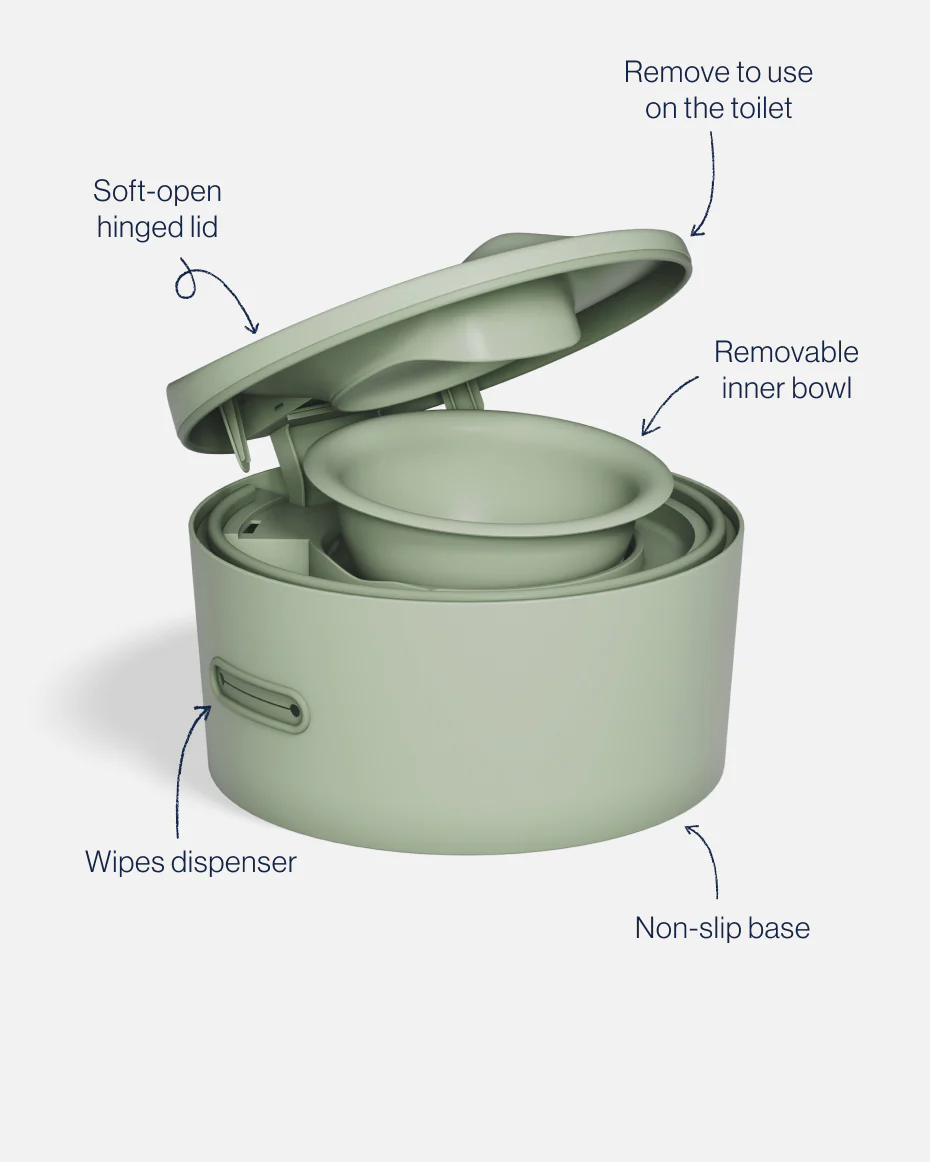 Remove to use on the toilet

Soft-open hinged lid

Removable inner bowl

Wipes dispenser

Non-slip base